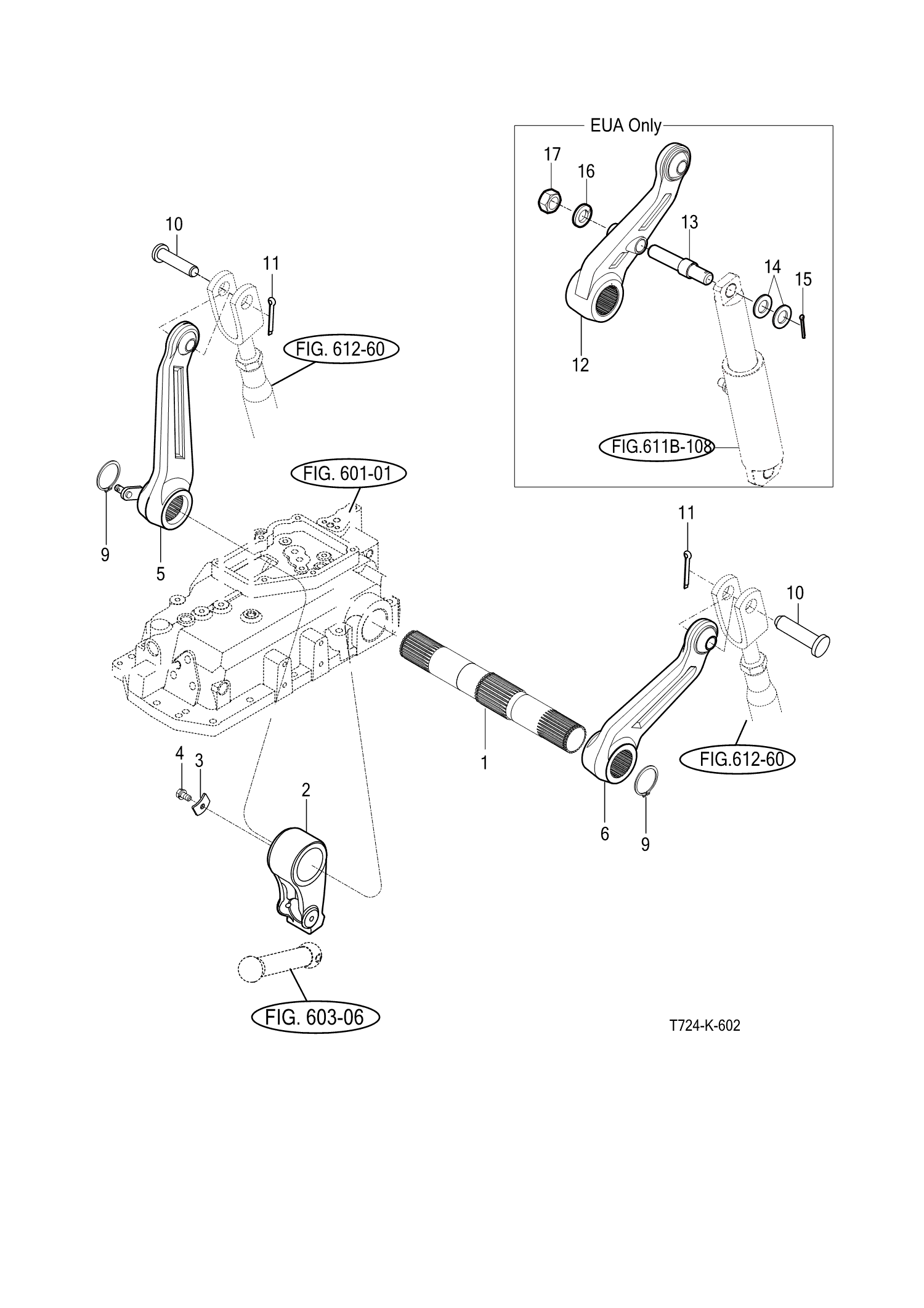 EUA Only

17
16
13
14
15
12
FIG.611B-108

10
11
FIG. 612-60
FIG. 601-01
9
5

11
10
1
FIG.612-60
6
9

4
3
2
FIG. 603-06

T724-K-602